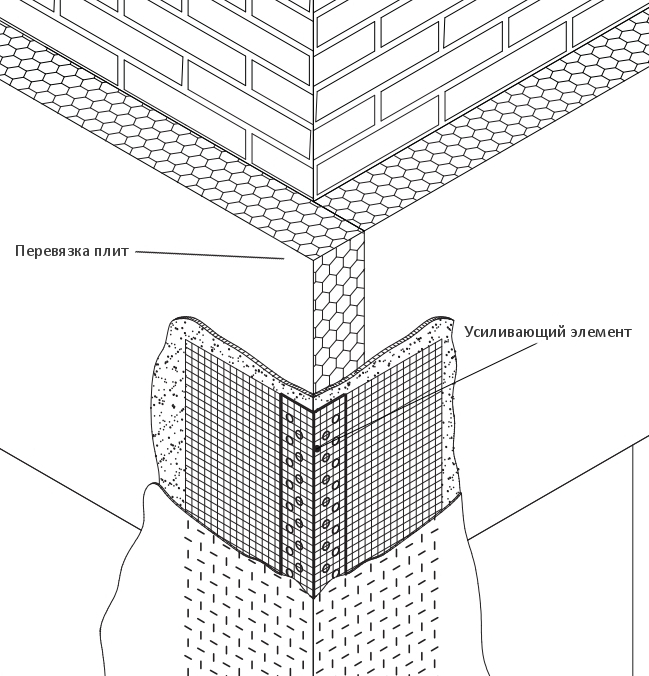 Перевязка плит

Усиливающий элемент